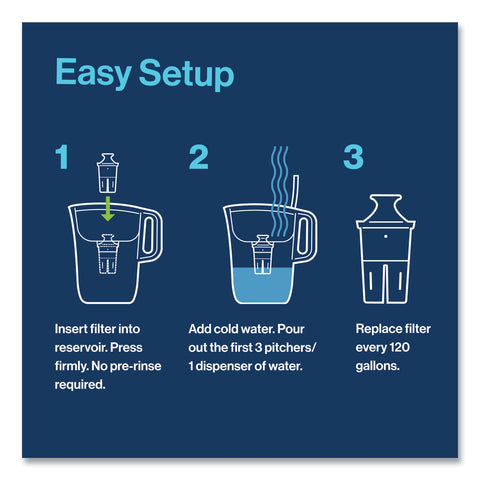 Easy Setup

1

Insert filter into reservoir. Press firmly. No pre-rinse required.

2

Add cold water. Pour out the first 3 pitchers/ 1 dispenser of water.

3

Replace filter every 120 gallons.