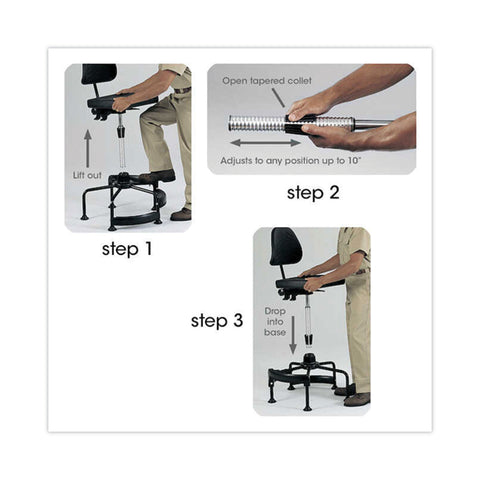 Lift out

step 1

Open tapered collet

Adjusts to any position up to 10"

step 2

step 3

Drop into base