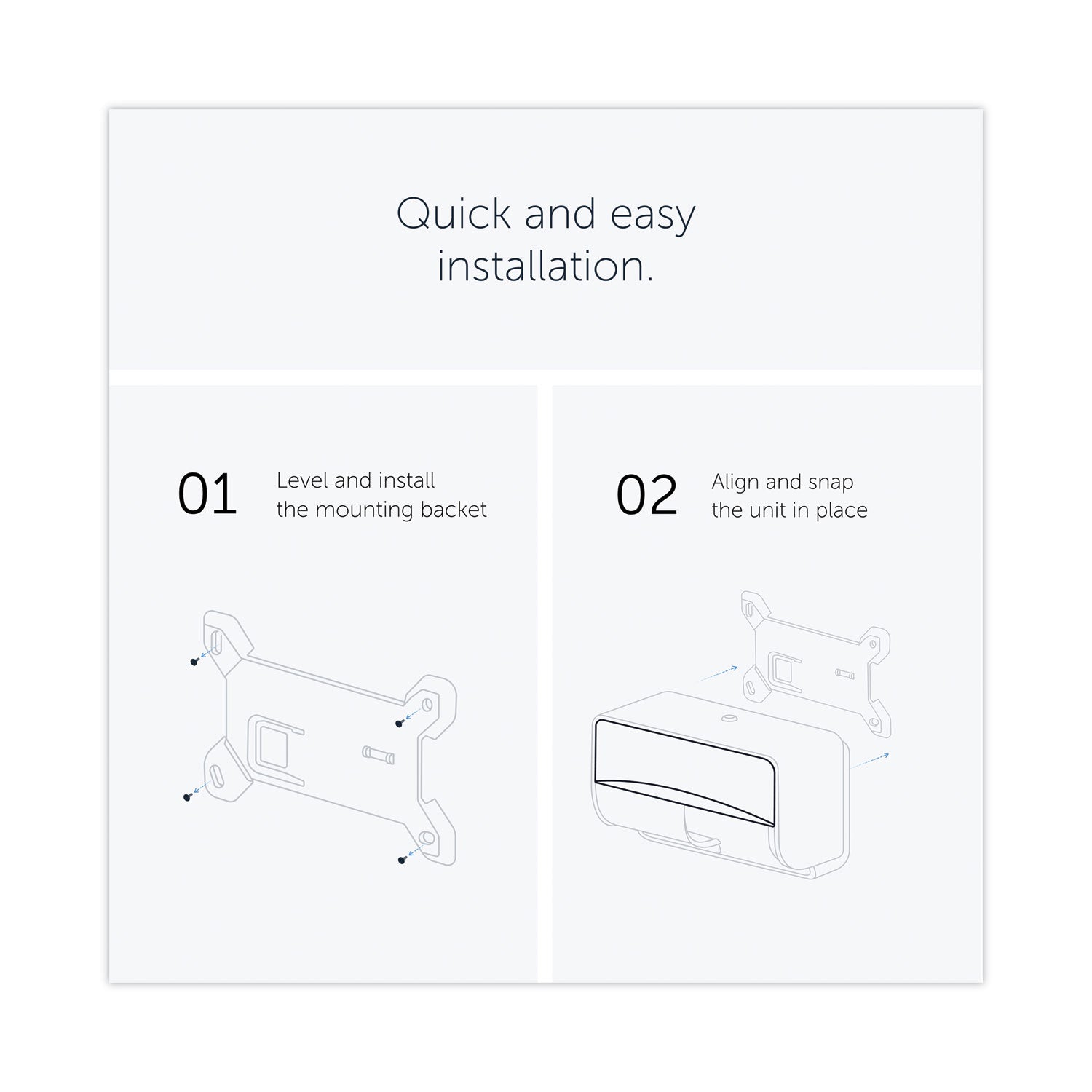 Quick and easy installation.

01 Level and install the mounting backet

02 Align and snap the unit in place