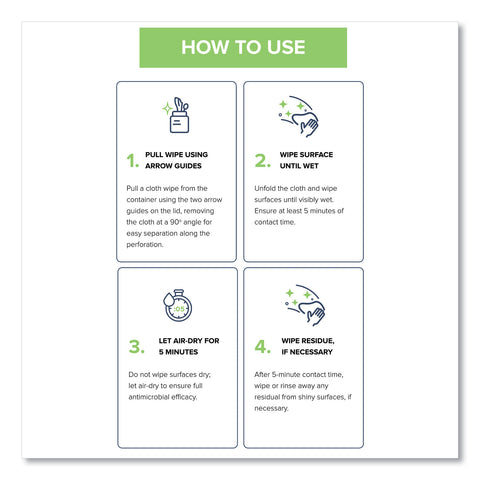 HOW TO USE

1. PULL WIPE USING ARROW GUIDES

Pull a cloth wipe from the container using the two arrow guides on the lid, removing the cloth at a 90° angle for easy separation along the perforation.

2. WIPE SURFACE UNTIL WET

Unfold the cloth and wipe surfaces until visibly wet. Ensure at least 5 minutes of contact time.

:05

3. LET AIR-DRY FOR 5 MINUTES

Do not wipe surfaces dry; let air-dry to ensure full antimicrobial efficacy.

4. WIPE RESIDUE, IF NECESSARY

After 5-minute contact time, wipe or rinse away any residual from shiny surfaces, if necessary.