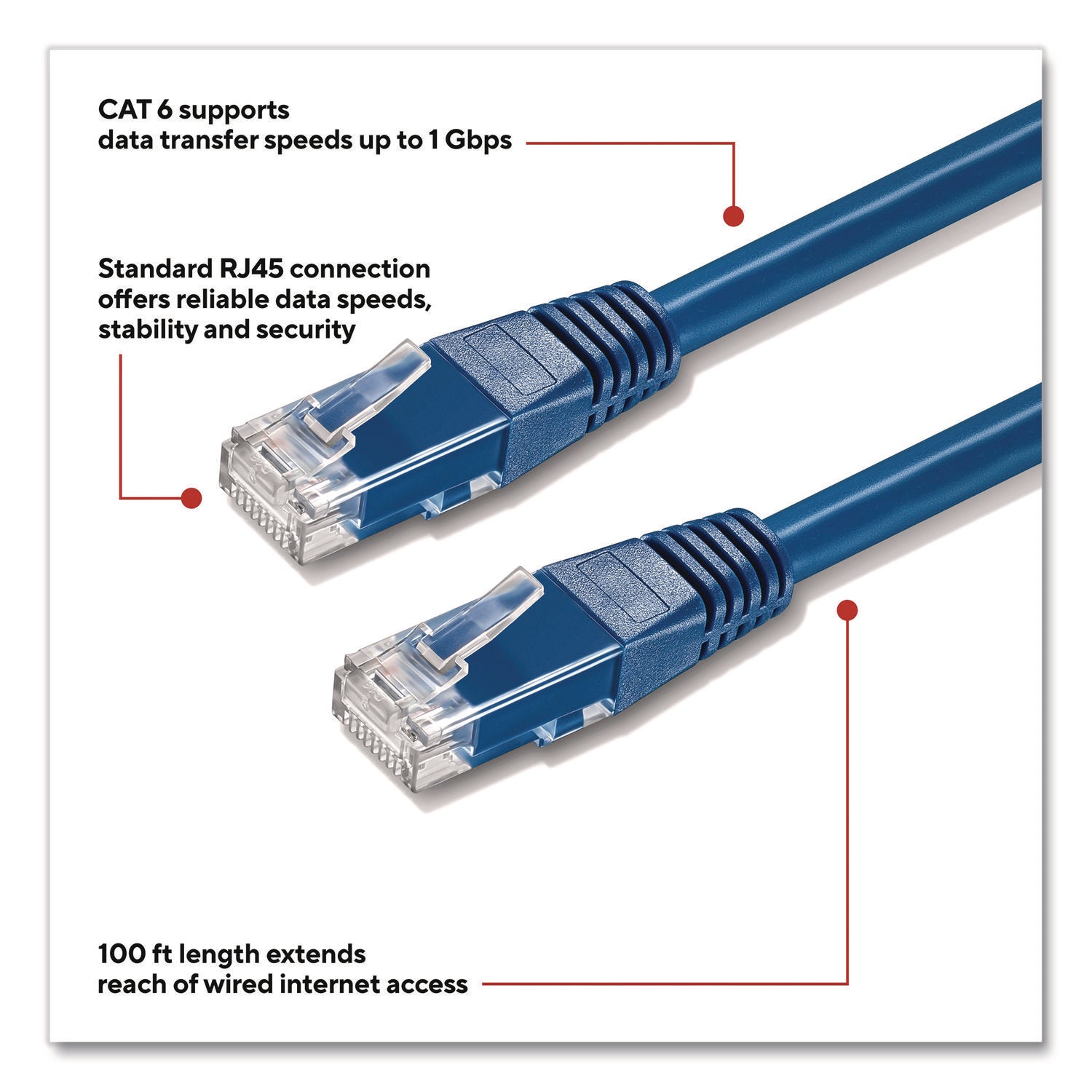 CAT 6 supports data transfer speeds up to 1 Gbps

Standard RJ45 connection offers reliable data speeds, stability and security

100 ft length extends reach of wired internet access