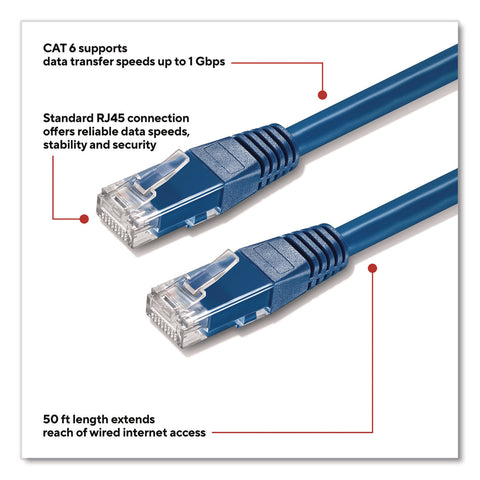 CAT 6 supports
data transfer speeds up to 1 Gbps

Standard RJ45 connection
offers reliable data speeds,
stability and security

50 ft length extends
reach of wired internet access