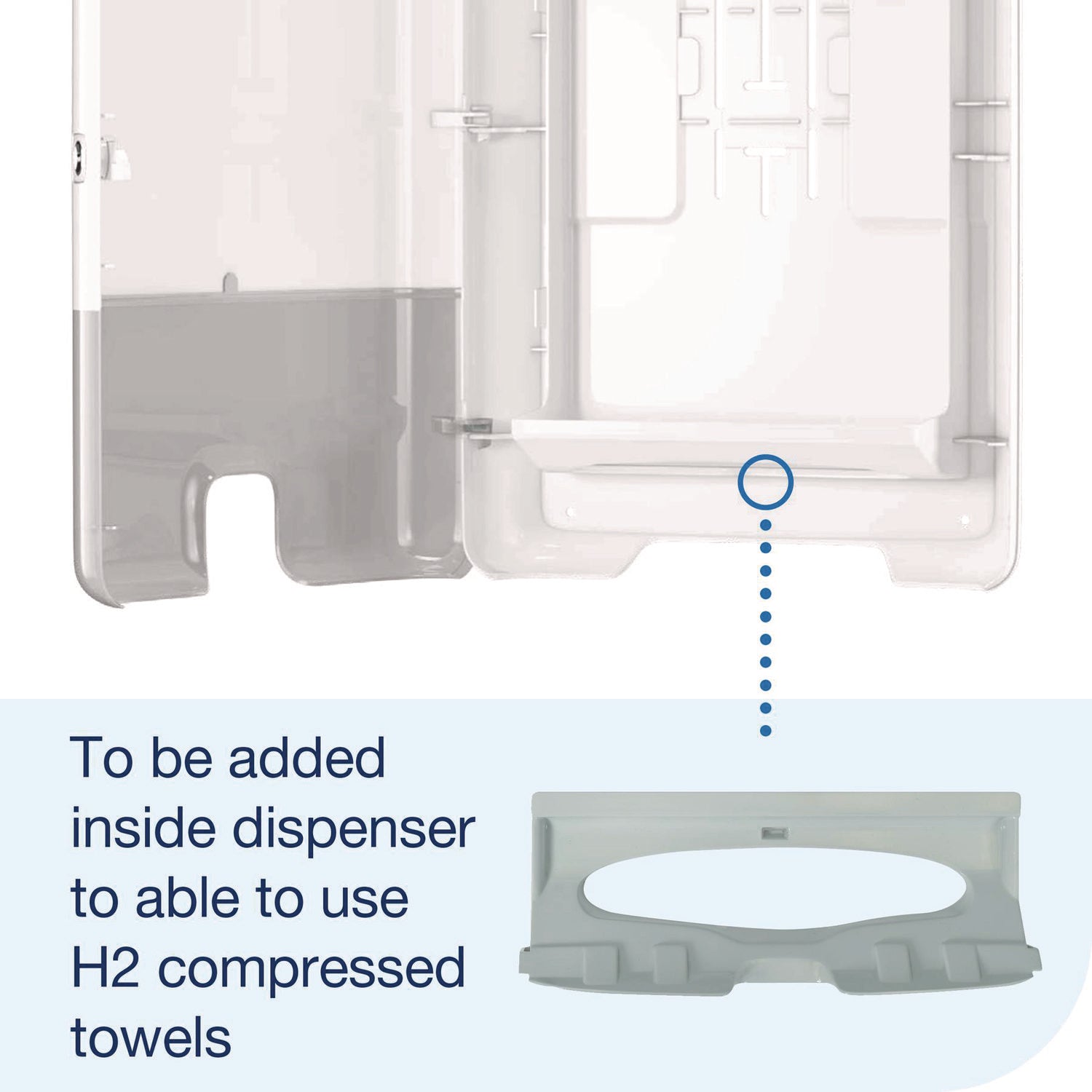 To be added inside dispenser to able to use H2 compressed towels