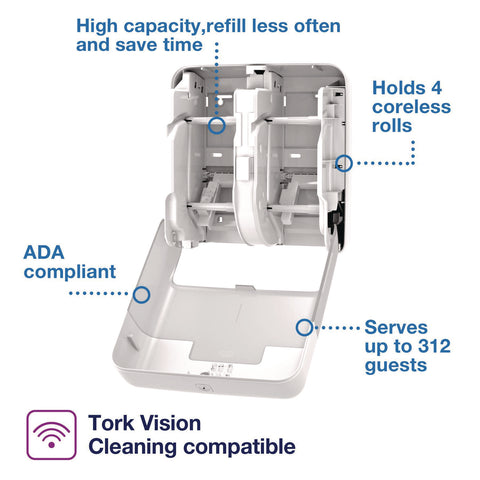 High capacity,refill less often and save time

Holds 4 coreless rolls

ADA compliant

Serves up to 312 guests

Tork Vision Cleaning compatible