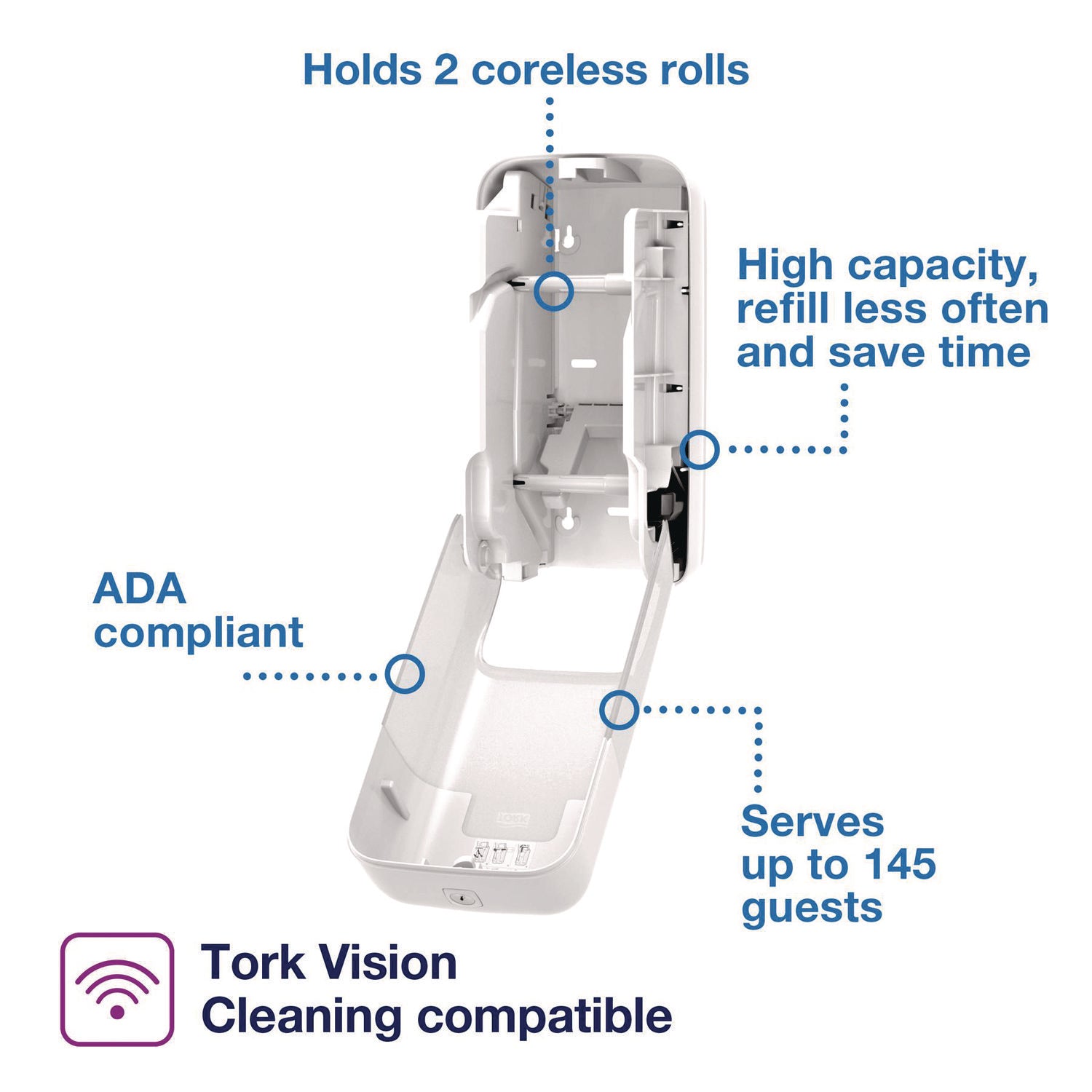 Holds 2 coreless rolls

High capacity, refill less often and save time

ADA compliant

Serves up to 145 guests

TORK

Tork Vision Cleaning compatible