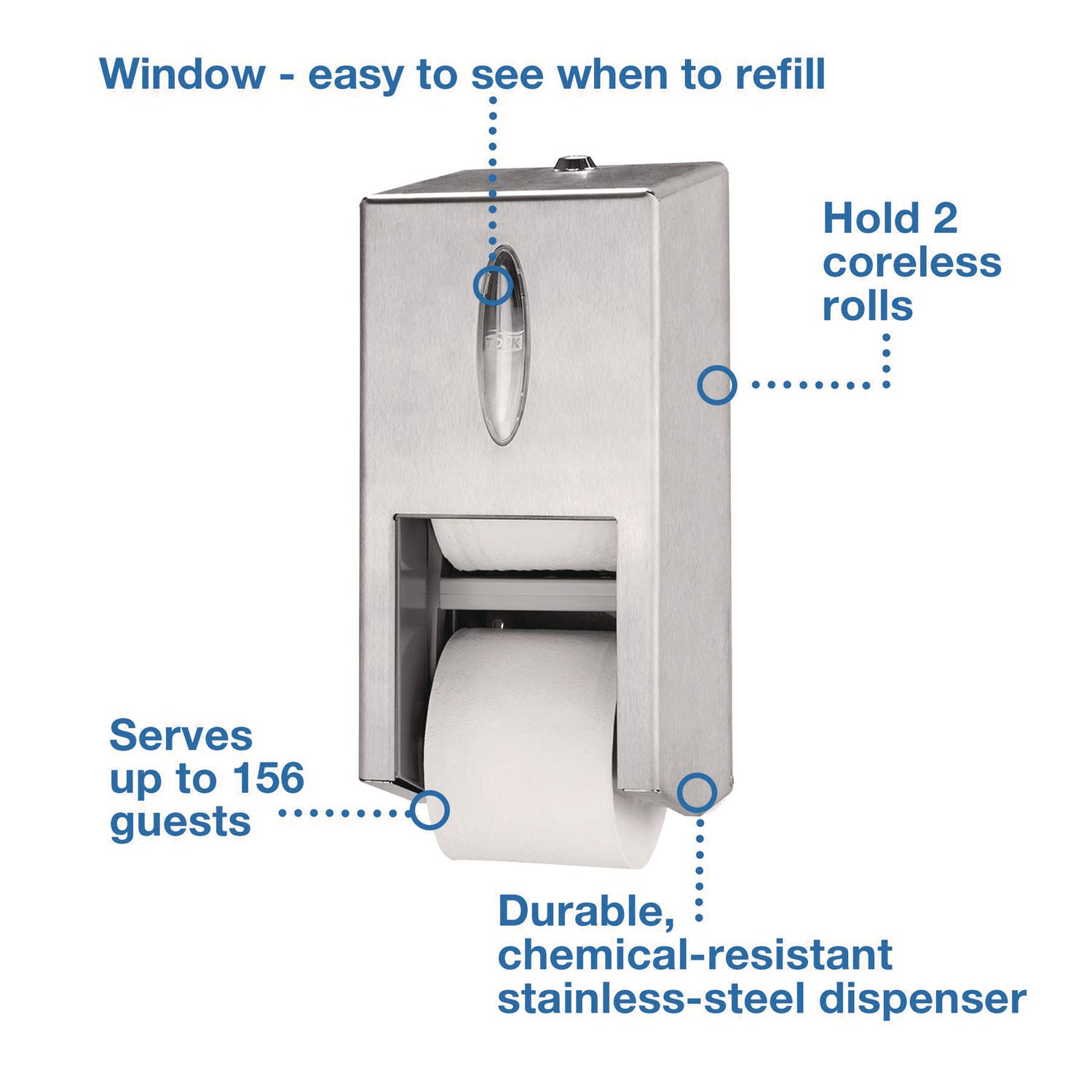 Window - easy to see when to refill

Hold 2 coreless rolls

TORK

Serves up to 156 guests

Durable, chemical-resistant stainless-steel dispenser