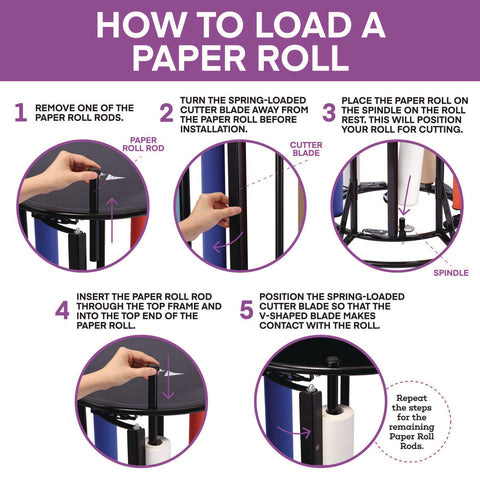 HOW TO LOAD A PAPER ROLL

1 REMOVE ONE OF THE PAPER ROLL RODS.

PAPER ROLL ROD

2 TURN THE SPRING-LOADED CUTTER BLADE AWAY FROM THE PAPER ROLL BEFORE INSTALLATION.

CUTTER BLADE

3 PLACE THE PAPER ROLL ON THE SPINDLE ON THE ROLL REST. THIS WILL POSITION YOUR ROLL FOR CUTTING.

SPINDLE

4 INSERT THE PAPER ROLL ROD THROUGH THE TOP FRAME AND INTO THE TOP END OF THE PAPER ROLL.

5 POSITION THE SPRING-LOADED CUTTER BLADE SO THAT THE V-SHAPED BLADE MAKES CONTACT WITH THE ROLL.

Repeat the steps for the remaining Paper Roll Rods.