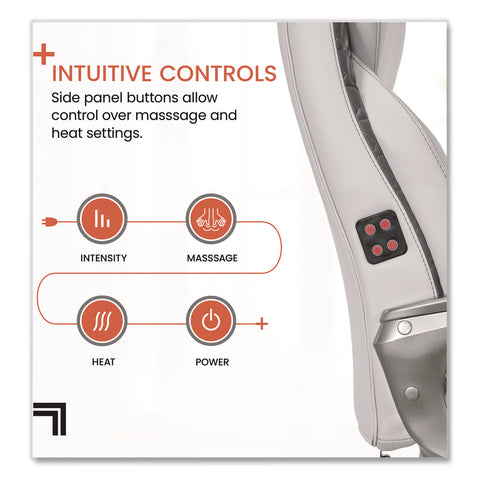 INTUITIVE CONTROLS

Side panel buttons allow control over masssage and heat settings.

INTENSITY

MASSSAGE

HEAT

POWER